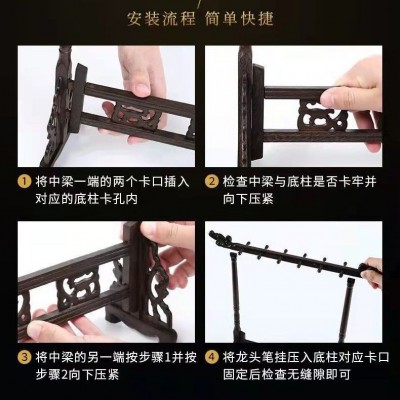 安装流程 简单快捷

1 将中梁一端的两个卡口插入对应的底柱卡孔内

2 检查中梁与底柱是否卡牢并向下压紧

3 将中梁的另一端按步骤1并按步骤2向下压紧

4 将龙头笔挂压入底柱对应卡口固定后检查无缝隙即可